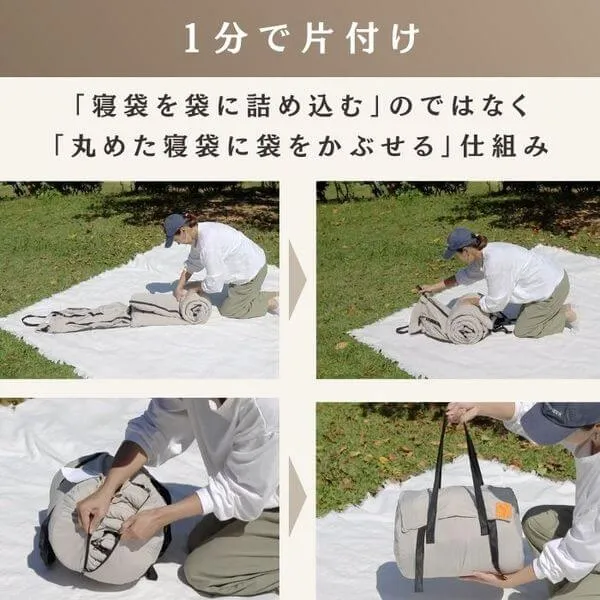 1分で片付け

「寝袋を袋に詰め込む」のではなく
「丸めた寝袋に袋をかぶせる」仕組み